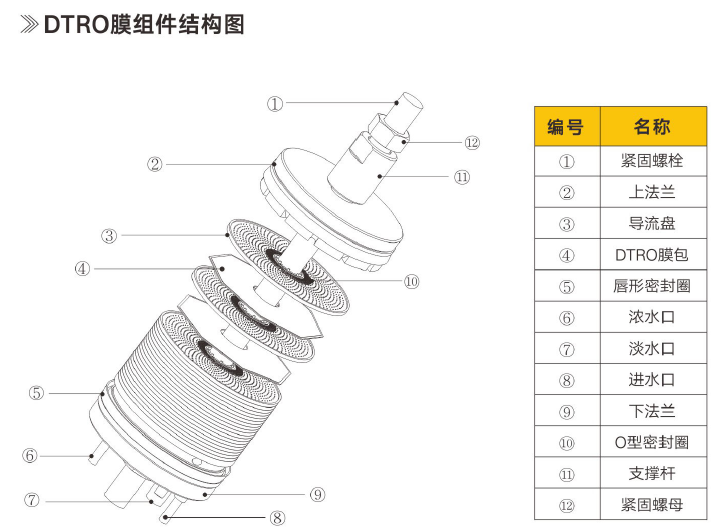 DTRO膜组件结构图

①
②
③
④
⑤
⑥
⑦
⑧
⑨
⑩
⑪
⑫

| 编号 | 名称 |
|---|---|
| ① | 紧固螺栓 |
| ② | 上法兰 |
| ③ | 导流盘 |
| ④ | DTRO膜包 |
| ⑤ | 唇形密封圈 |
| ⑥ | 浓水口 |
| ⑦ | 淡水口 |
| ⑧ | 进水口 |
| ⑨ | 下法兰 |
| ⑩ | O型密封圈 |
| ⑪ | 支撑杆 |
| ⑫ | 紧固螺母 |