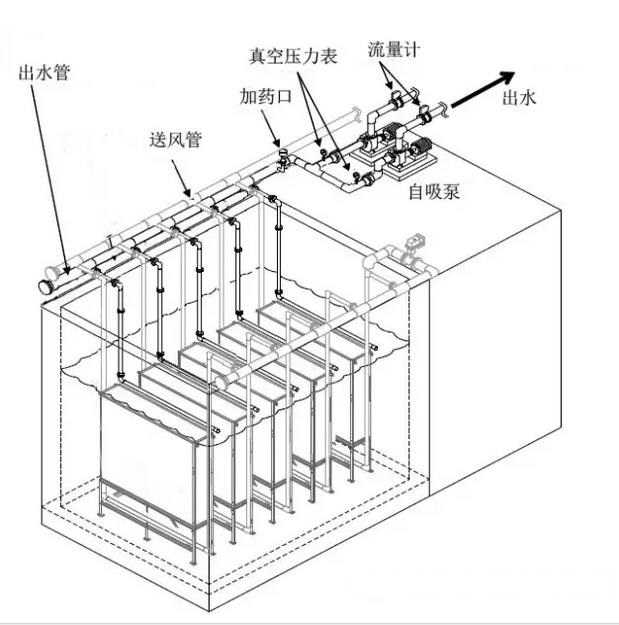 出水管
真空压力表
流量计
加药口
出水
送风管
自吸泵